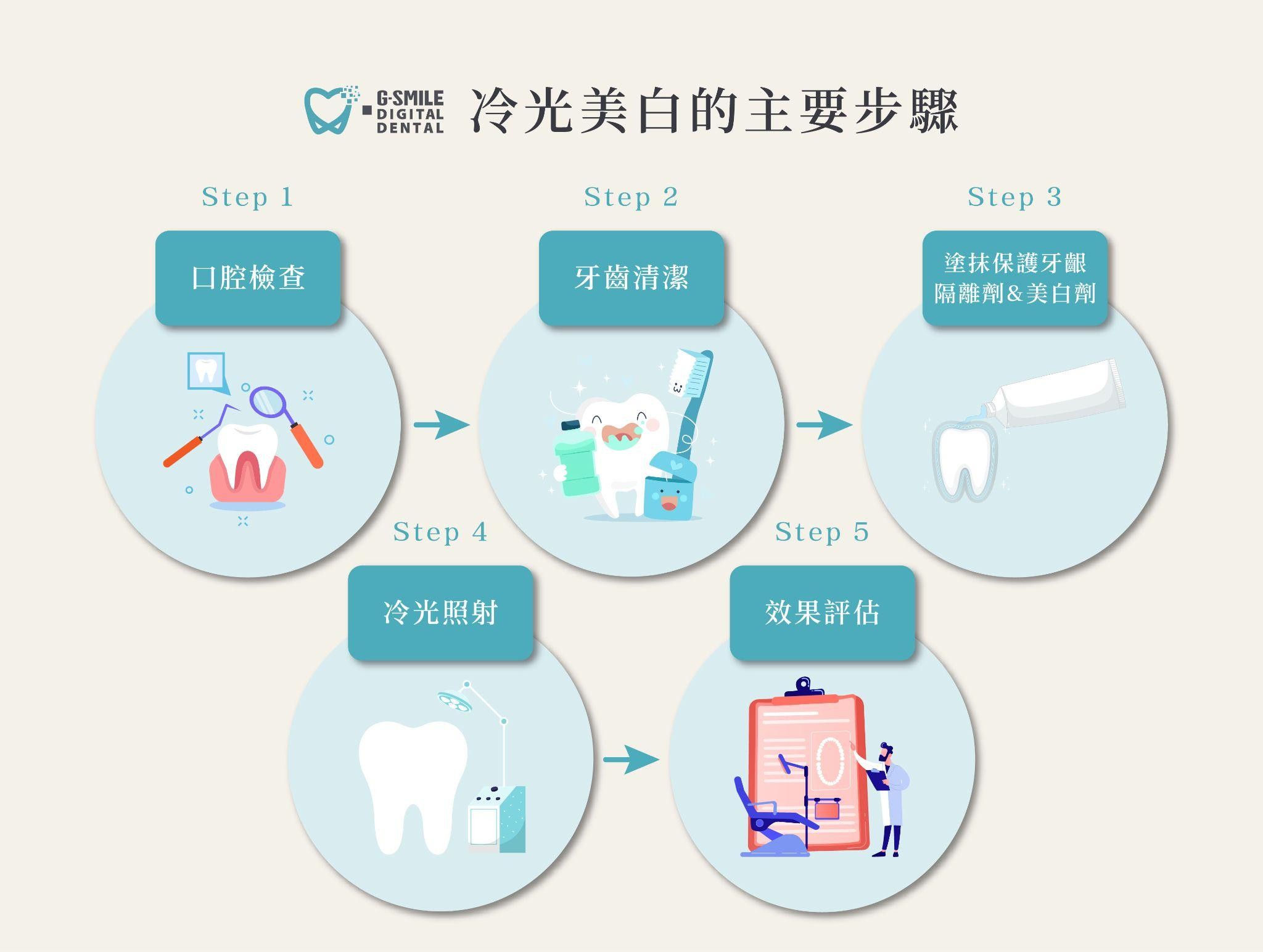 G-SMILE DIGITAL DENTAL

冷光美白的主要步驟

Step 1
口腔檢查

Step 2
牙齒清潔

Step 3
塗抹保護牙齦隔離劑&美白劑

Step 4
冷光照射

Step 5
效果評估